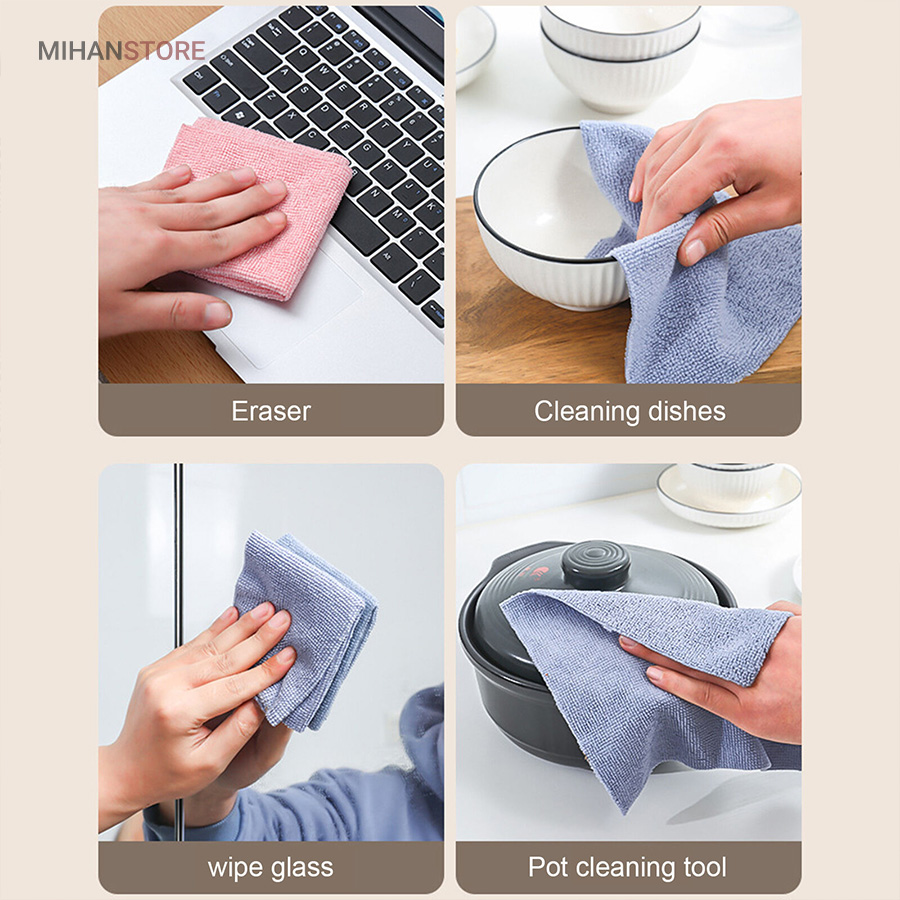 MIHANSTORE

Eraser

Cleaning dishes

wipe glass

Pot cleaning tool